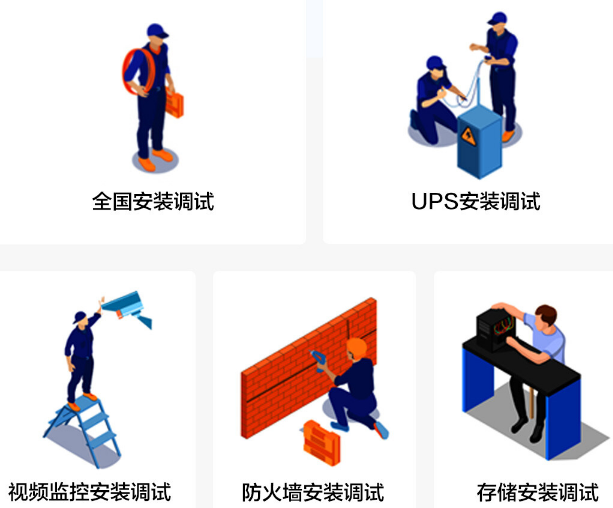 全国安装调试

UPS安装调试

视频监控安装调试

防火墙安装调试

存储安装调试