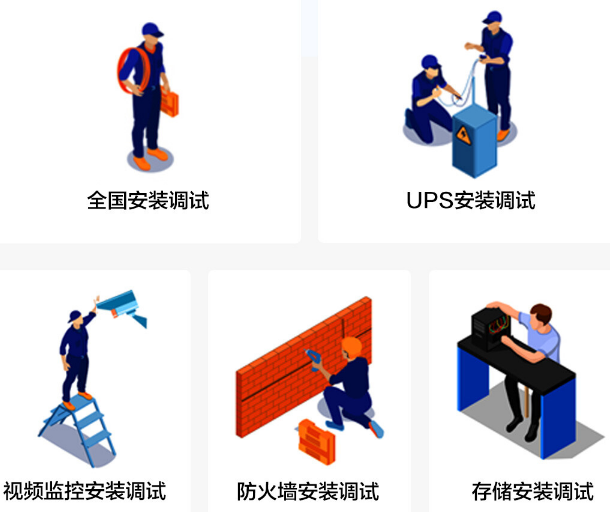 全国安装调试

UPS安装调试

视频监控安装调试

防火墙安装调试

存储安装调试