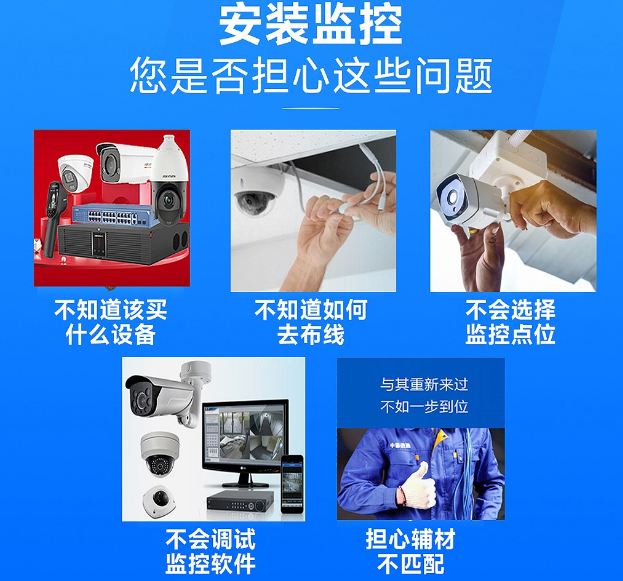 安装监控
您是否担心这些问题

不知道该买什么设备

不知道如何去布线

不会选择监控点位

不会调试监控软件

与其重新来过
不如一步到位

担心辅材不匹配